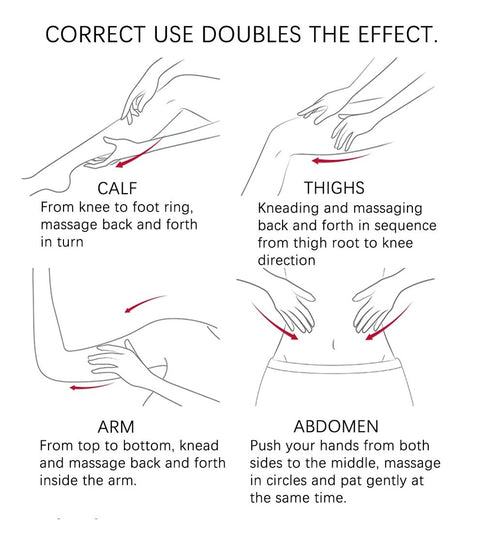 CORRECT USE DOUBLES THE EFFECT.

CALF
From knee to foot ring, massage back and forth in turn

THIGHS
Kneading and massaging back and forth in sequence from thigh root to knee direction

ARM
From top to bottom, knead and massage back and forth inside the arm.

ABDOMEN
Push your hands from both sides to the middle, massage in circles and pat gently at the same time.