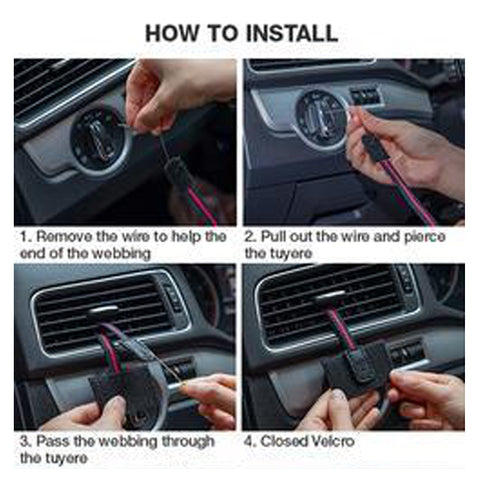 HOW TO INSTALL

1. Remove the wire to help the end of the webbing

2. Pull out the wire and pierce the tuyere

3. Pass the webbing through the tuyere

4. Closed Velcro