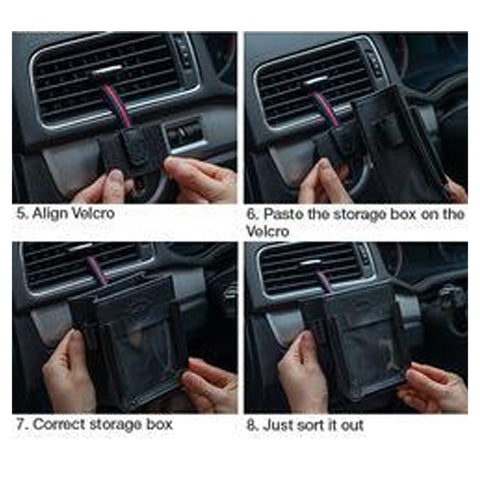 5. Align Velcro

6. Paste the storage box on the Velcro

7. Correct storage box

8. Just sort it out