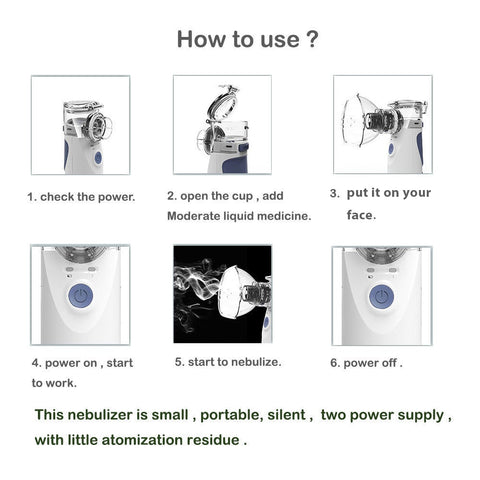 How to use ?

1. check the power.

2. open the cup , add Moderate liquid medicine.

3. put it on your face.

4. power on , start to work.

5. start to nebulize.

6. power off .

This nebulizer is small , portable, silent , two power supply , with little atomization residue .